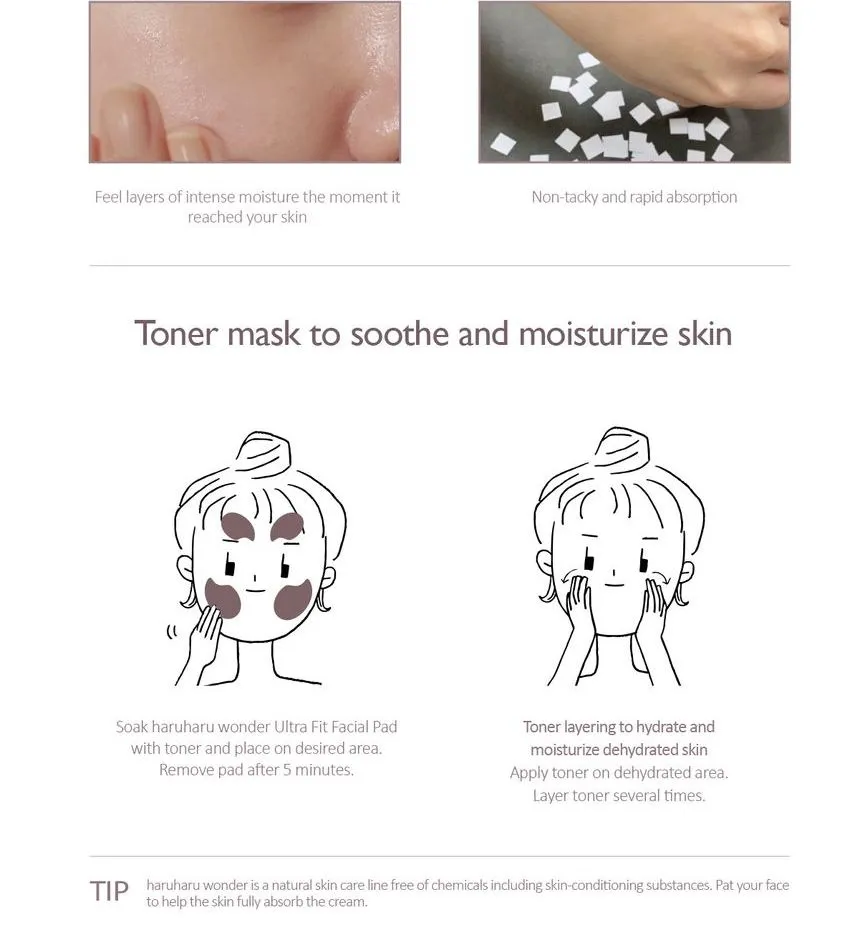 Feel layers of intense moisture the moment it reached your skin

Non-tacky and rapid absorption

Toner mask to soothe and moisturize skin

Soak haruharu wonder Ultra Fit Facial Pad with toner and place on desired area. Remove pad after 5 minutes.

Toner layering to hydrate and moisturize dehydrated skin
Apply toner on dehydrated area. Layer toner several times.

TIP haruharu wonder is a natural skin care line free of chemicals including skin-conditioning substances. Pat your face to help the skin fully absorb the cream.