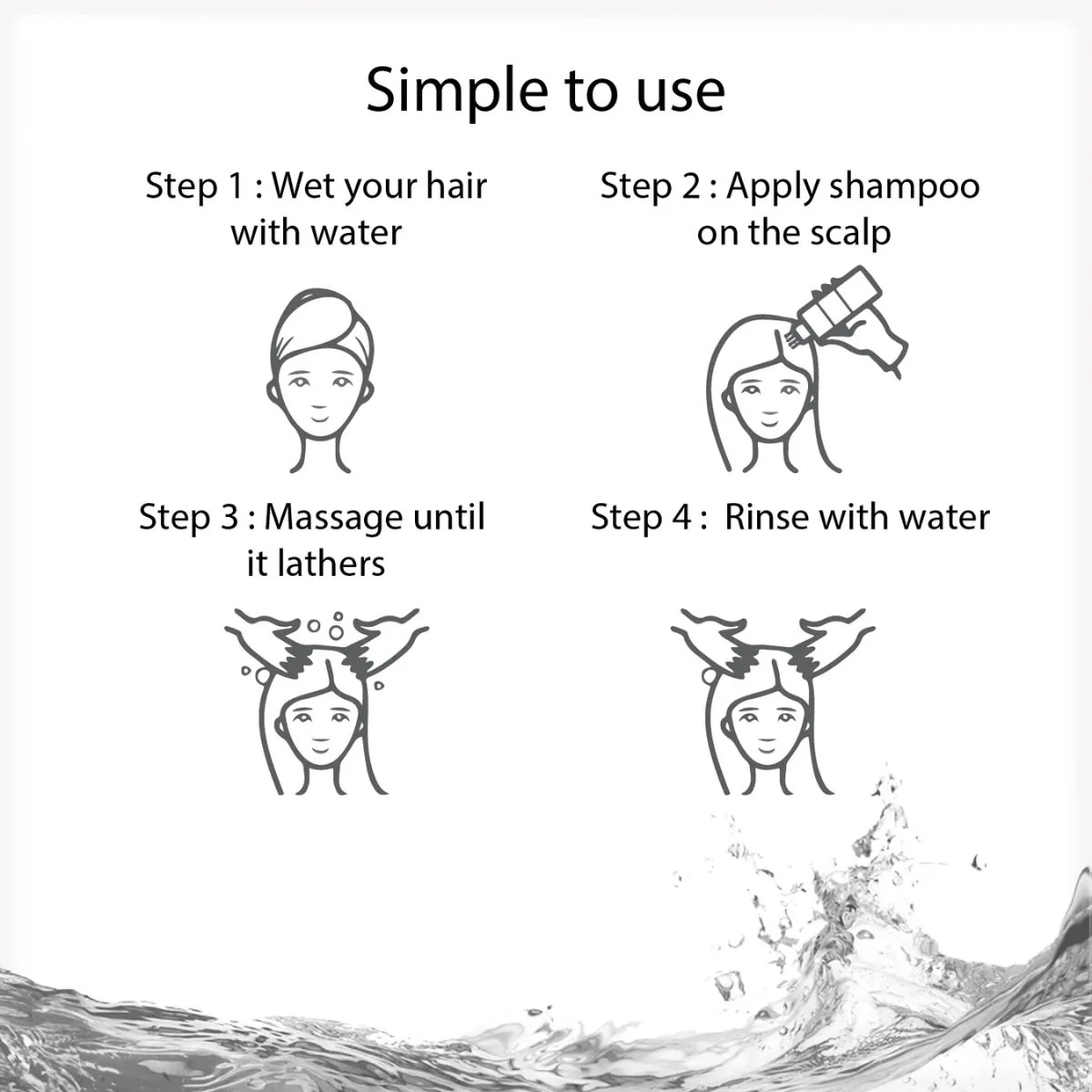 Simple to use

Step 1 : Wet your hair with water

Step 2 : Apply shampoo on the scalp

Step 3 : Massage until it lathers

Step 4 :  Rinse with water